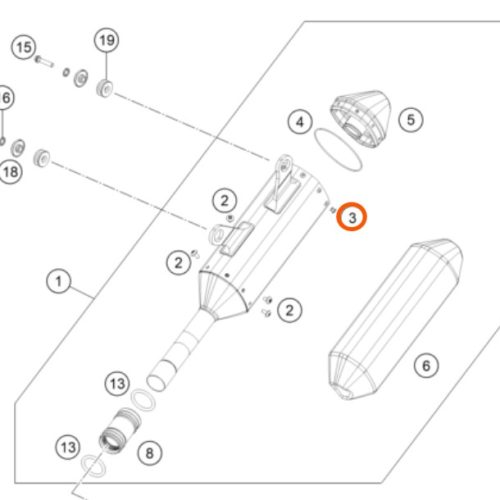 15
19
6
18
4
5
2
3
2
1
2
6
13
13
8