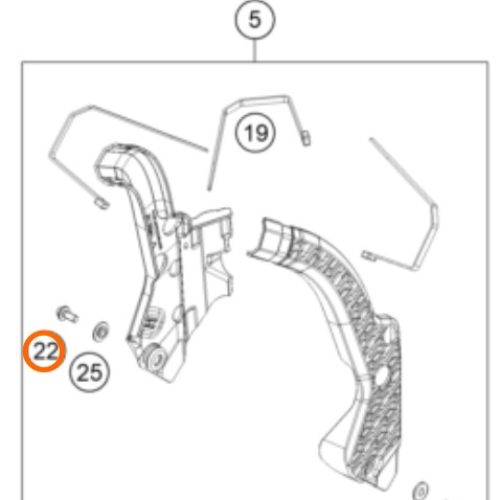 5
19
22
25