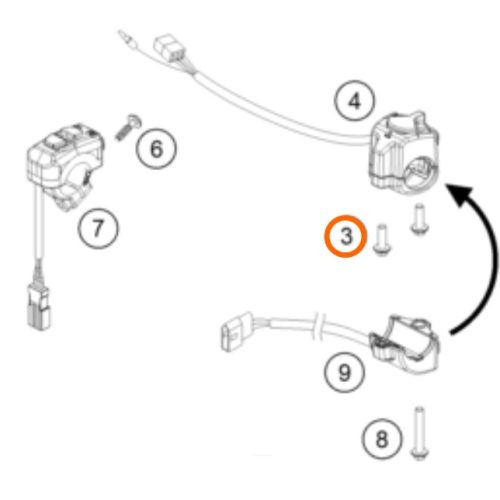 4
6
7
3
9
8