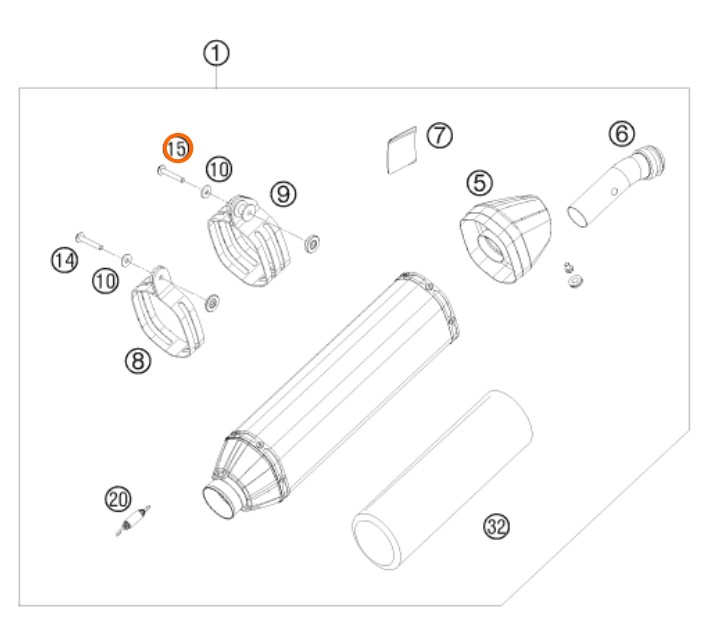 1
15
10
9
7
6
5
14
10
8
20
32