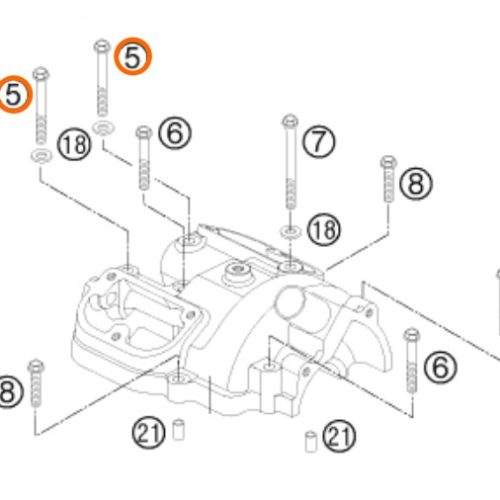 5
5
18
6
7
8
18
6
8
21
21