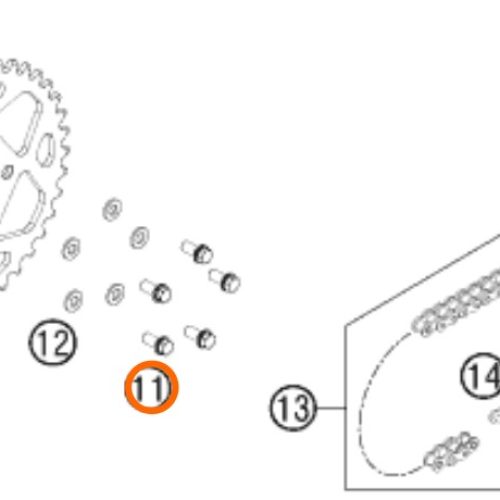 12

11

13

14