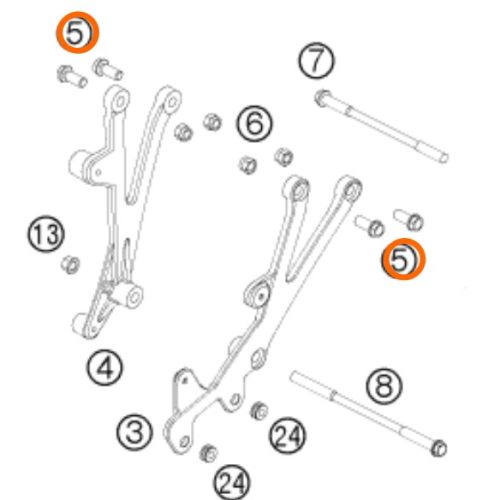 5
7
6
13
5
4
8
3
24
24