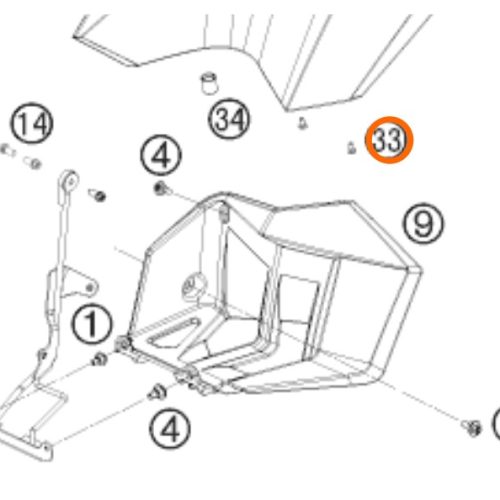 14
34
33
4
9
1
4