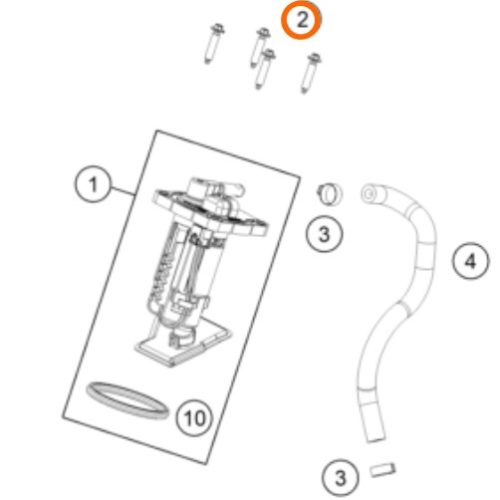 2
1
3
4
10
3