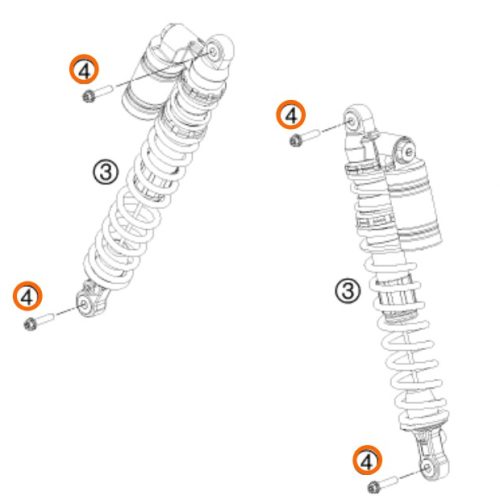 4
4
3
4
3
4