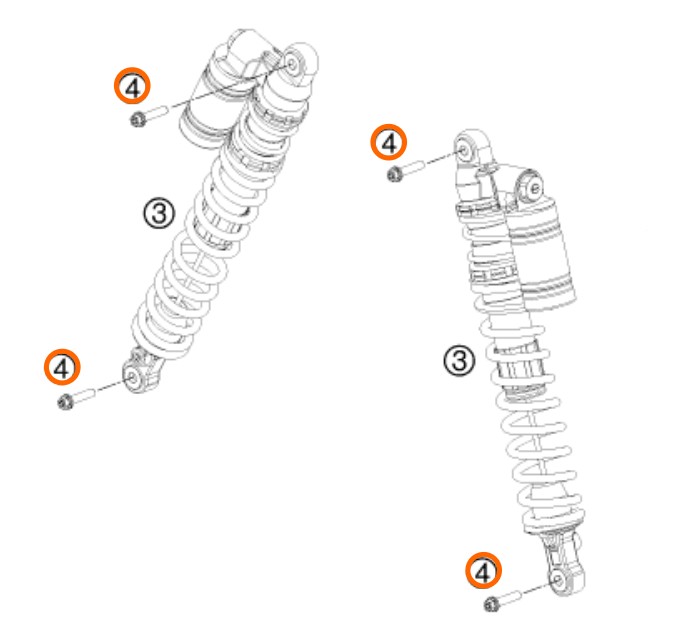 4
4
3
4
3
4