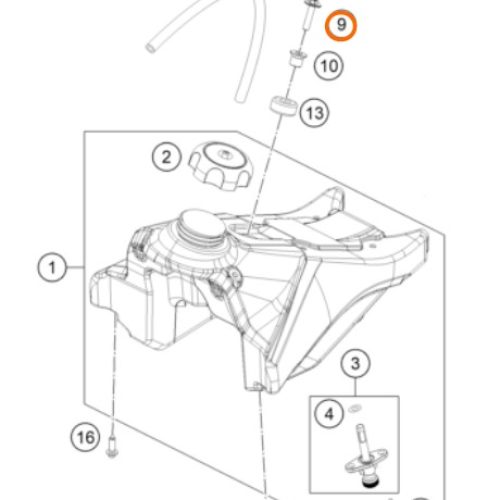 9
10
13
2
1
3
4
16