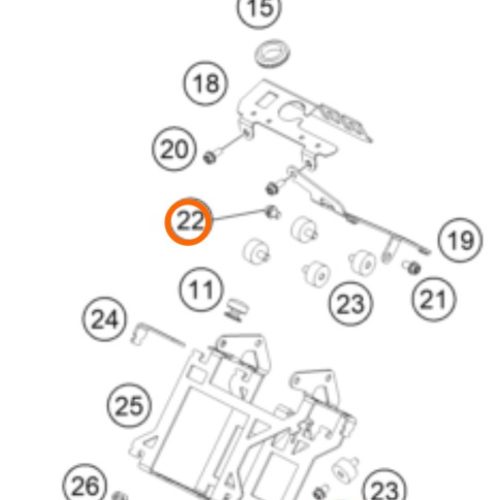 15

18

20

22

19

11

23

21

24

25

26

23