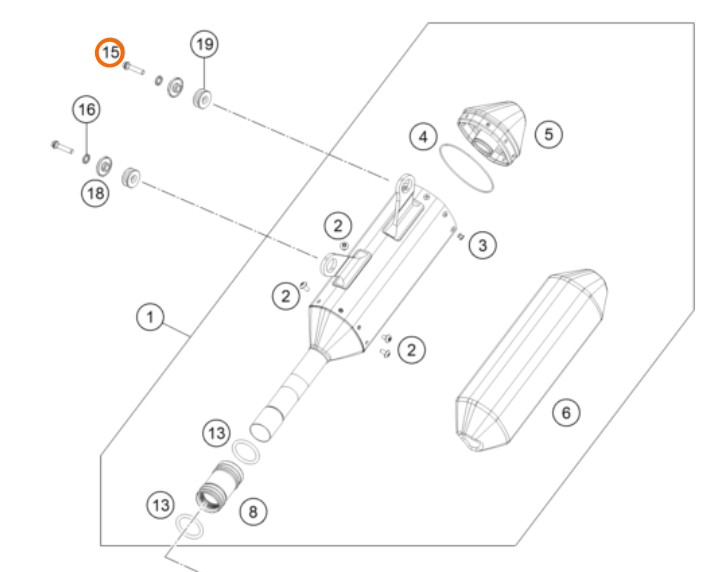 15
19
16
18
4
5
2
3
2
1
2
6
13
13
8