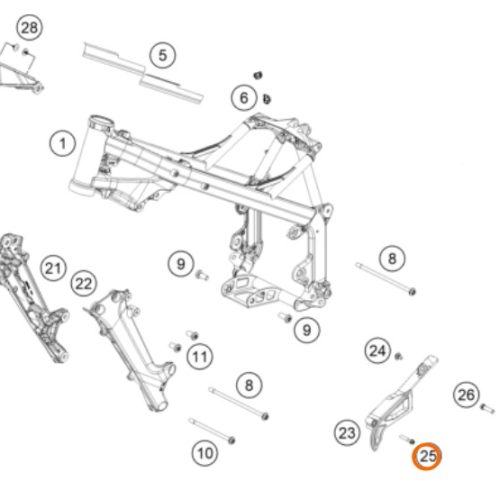 28
5
6
1
21
22
9
8
9
11
24
8
26
23
10
25