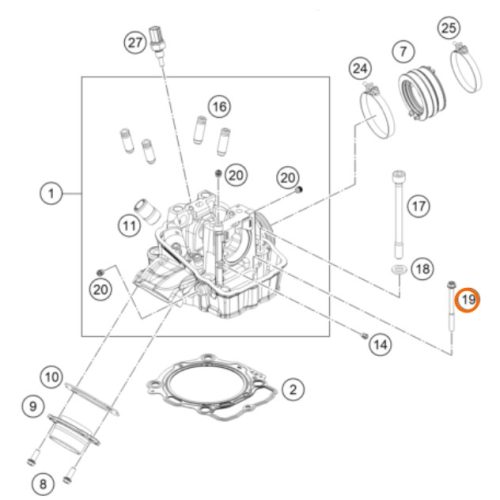 27
25
7
24
16
20
20
1
17
11
18
20
19
14
10
2
9
8