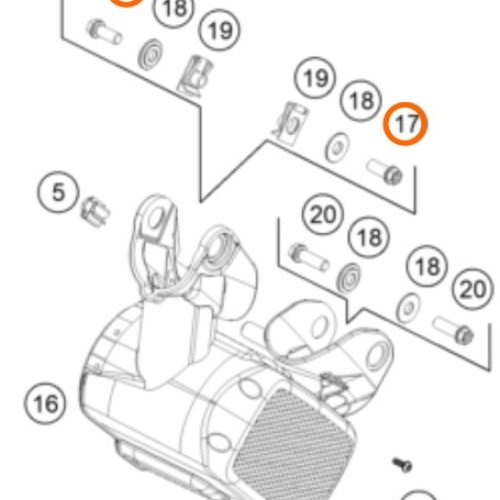 18
19
19
18
17
5
20
18
18
20
16