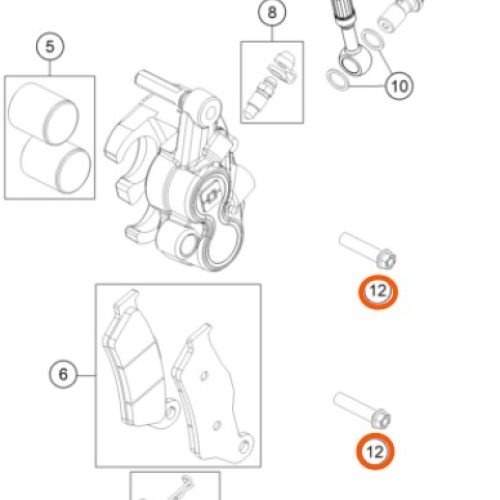 8

5

10

12

6

12