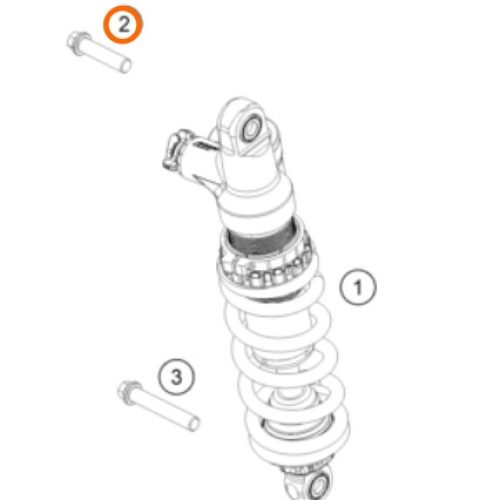 2
1
3