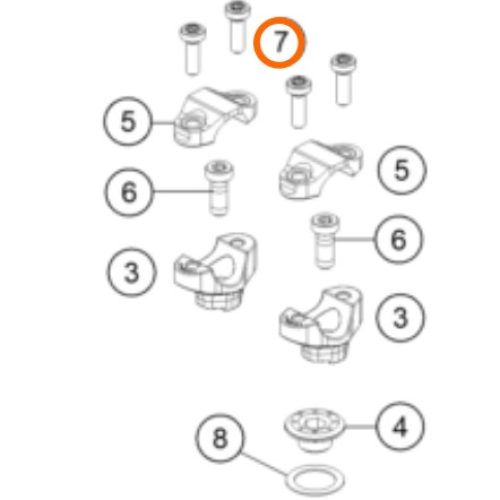 7
5
5
6
6
3
3
4
8