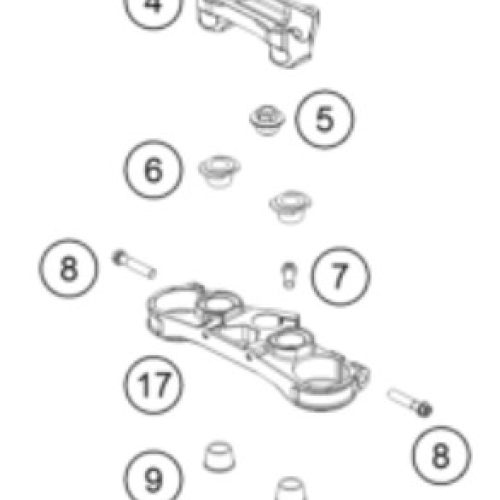 4
5
6
8
7
17
8
9