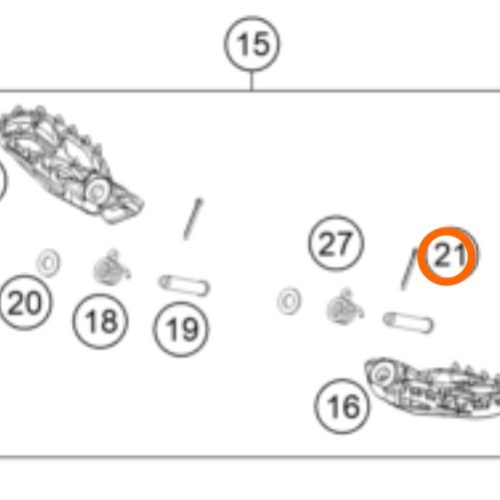 15

27

21

20

18

19

16