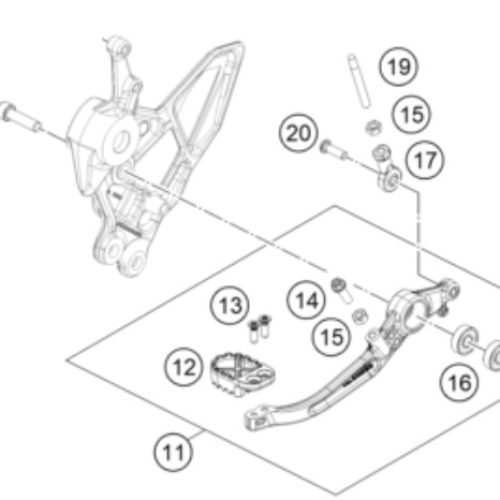 19

15

20

17

13

14

15

12

16

11