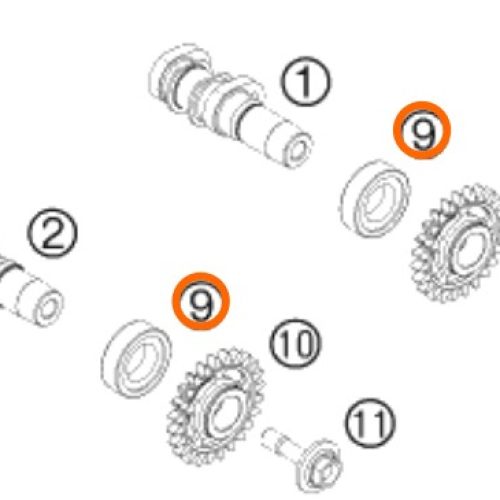 1
9
2
9
10
11