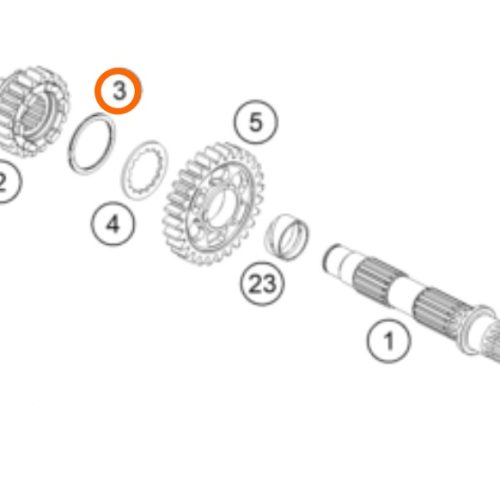 3
5
2
4
23
1