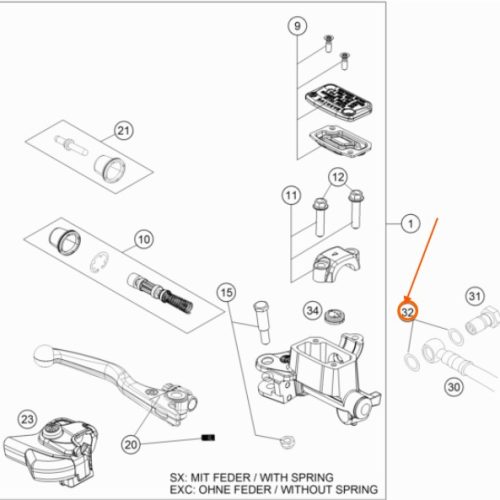 9
21
12
11
1
10
15
34
31
32
30
23
20
SX: MIT FEDER / WITH SPRING
EXC: OHNE FEDER / WITHOUT SPRING