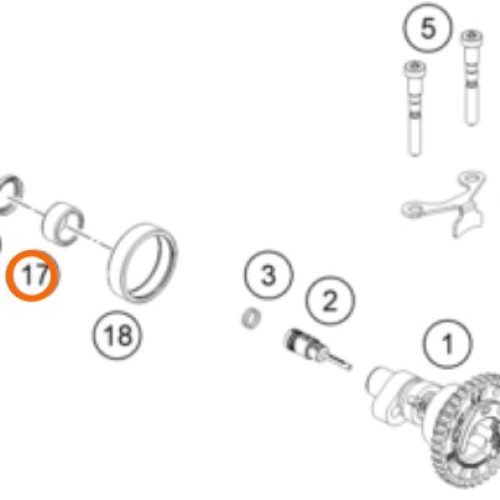 5

17

18

3

2

1