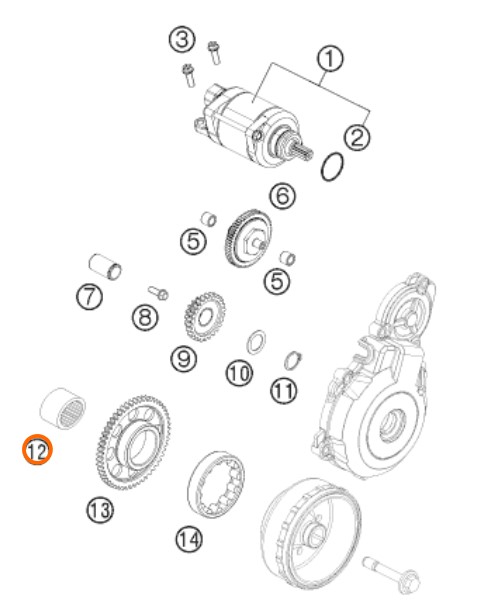 3
1
2
6
5
5
7
8
9
10
11
12
13
14