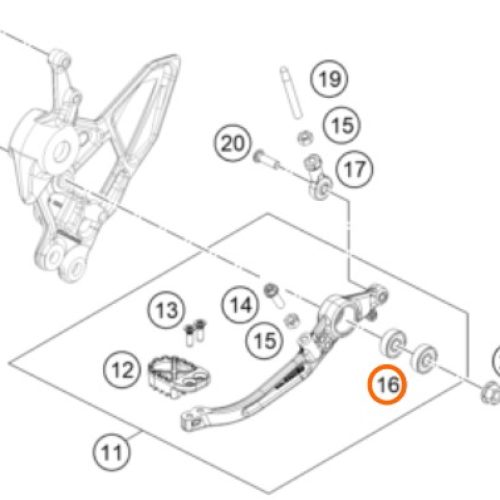 19
15
20
17
13
14
15
12
16
11