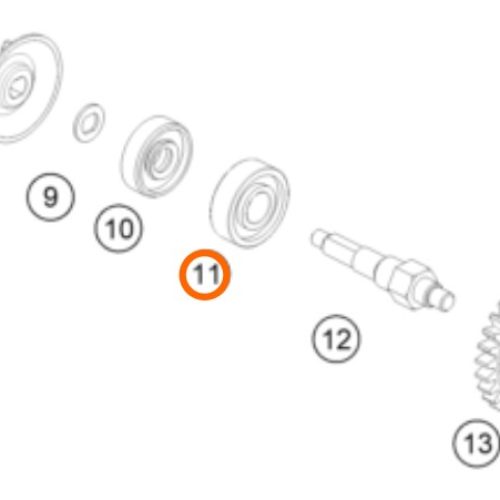 9
10
11
12
13