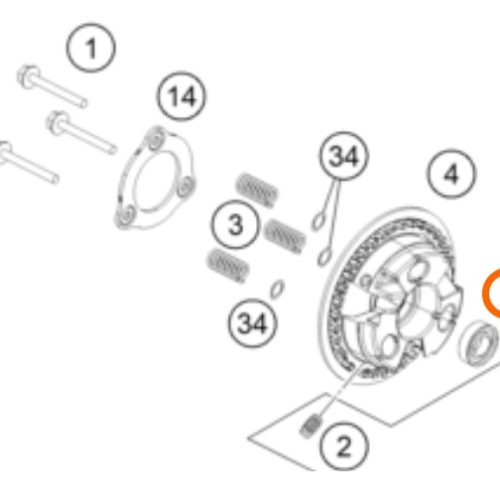 1
14
34
4
3
34
2