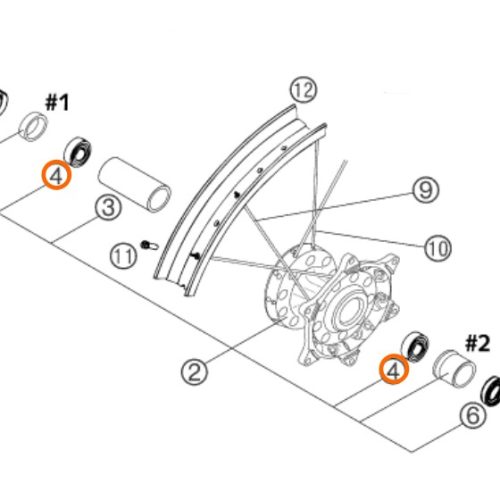 #1
12
4
3
9
11
10
2
#2
4
6