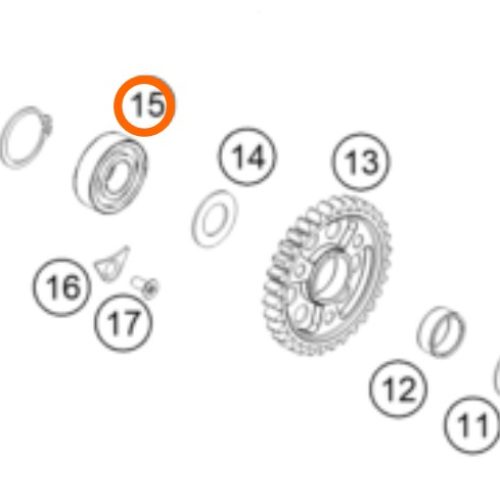 15
14
13
16
17
12
11