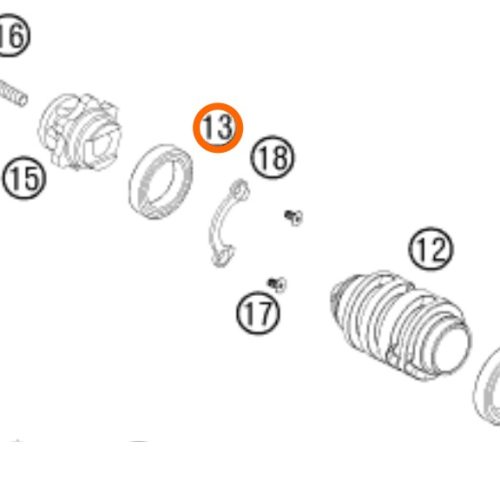 16

13

18

15

12

17