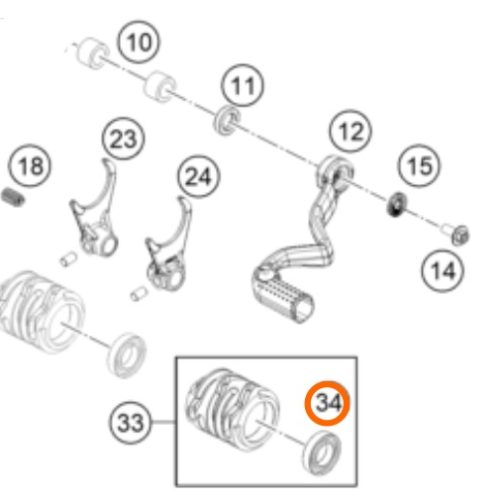 10
11
23
12
18
24
15
14
33
34