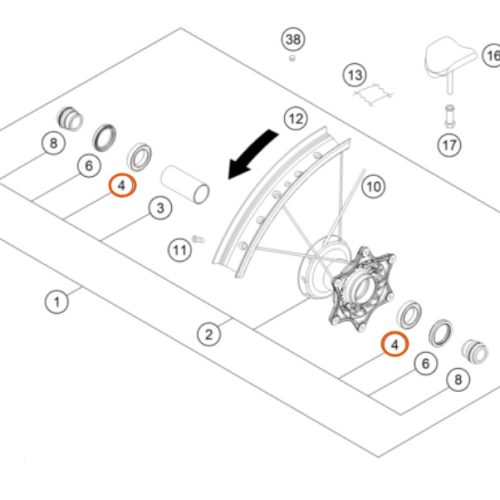 38
16
13
12
17
8
6
4
3
10
11
1
2
4
6
8