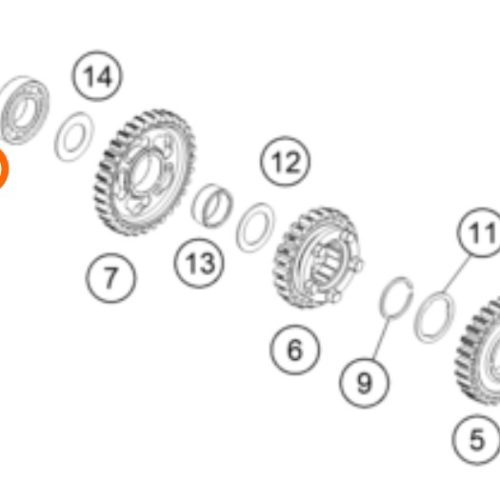 14
12
11
7
13
6
9
5