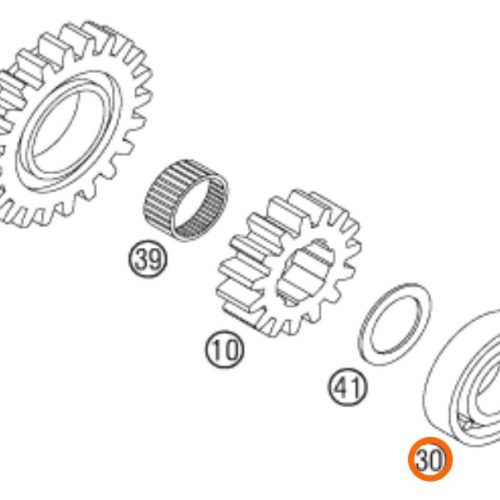 39

10

41

30