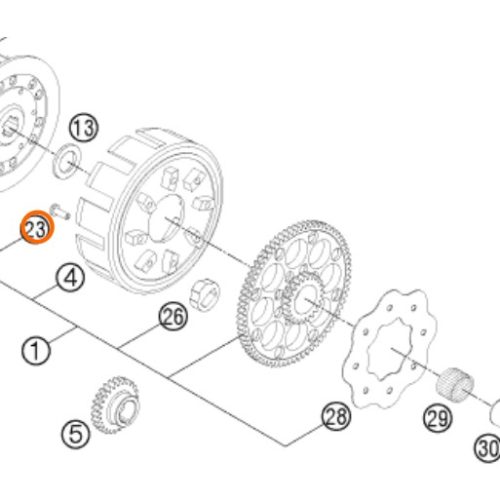 13
23
4
26
1
5
28
29
30