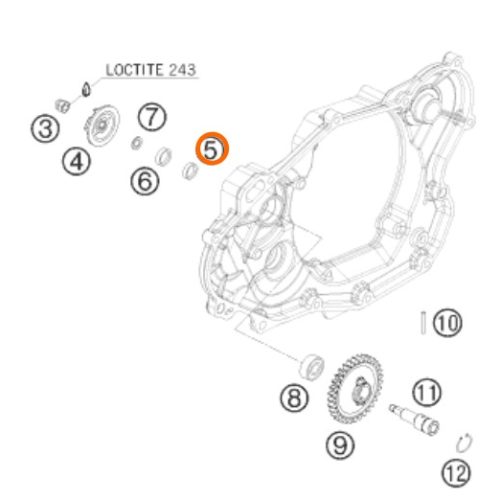 LOCTITE 243

3
4
7
6
5
10
8
9
11
12