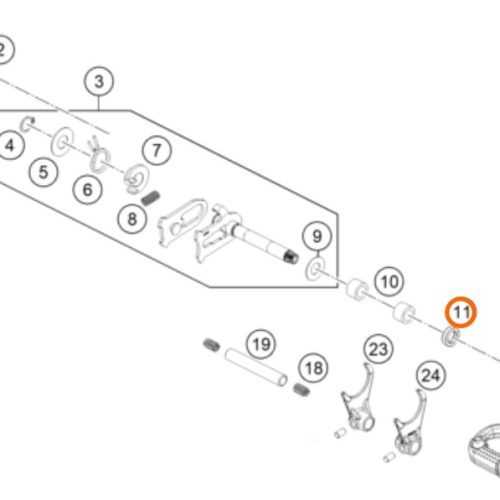 2
3
4
5
6
7
8
9
10
11
19
18
23
24