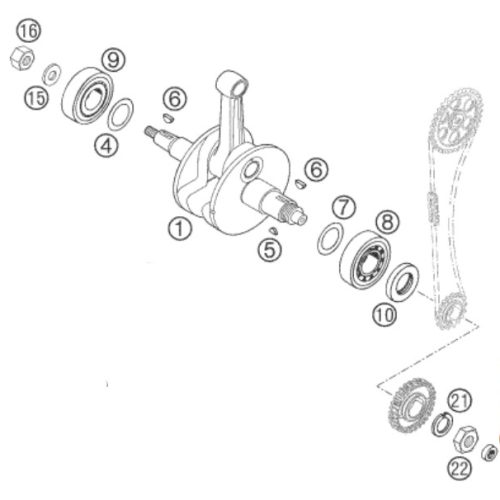 16
9
15
6
4
6
7
8
1
5
10
21
22