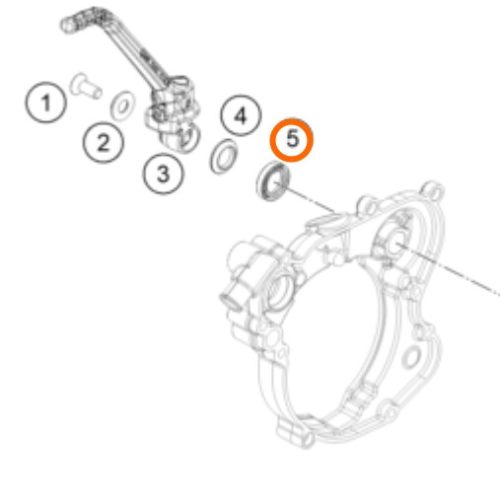 1
2
3
4
5