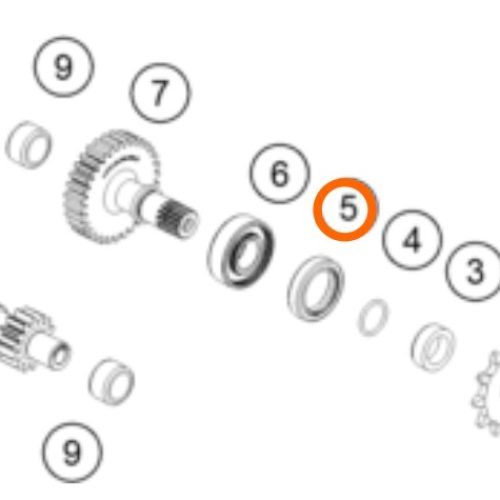 9
7
6
5
4
3
9