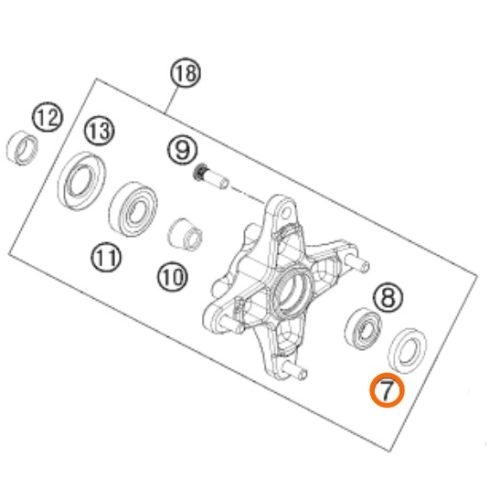 18
12
13
9
11
10
8
7