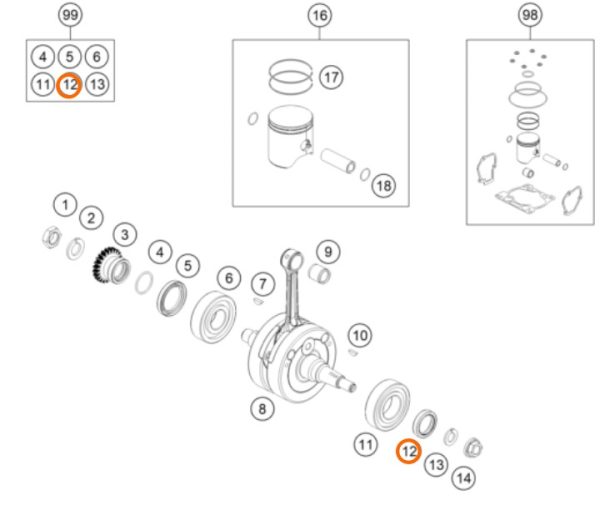 99
4 5 6
11 12 13

16
17
18

98

1
2
3
4
5
6
7
9
10
8
11
12
13
14