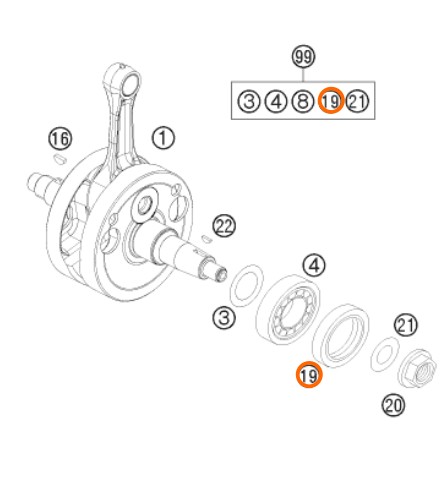 99
3 4 8 19 21
16
1
22
4
3
21
19
20