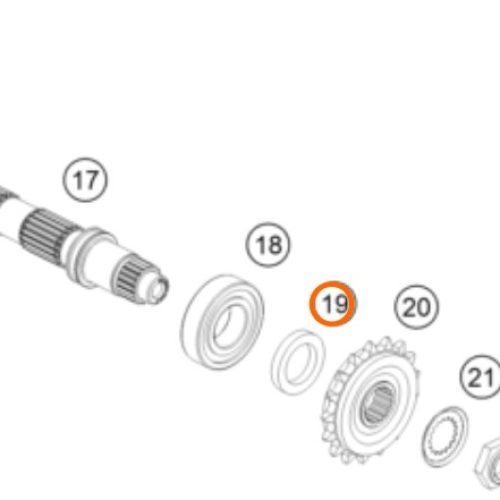 17
18
19
20
21