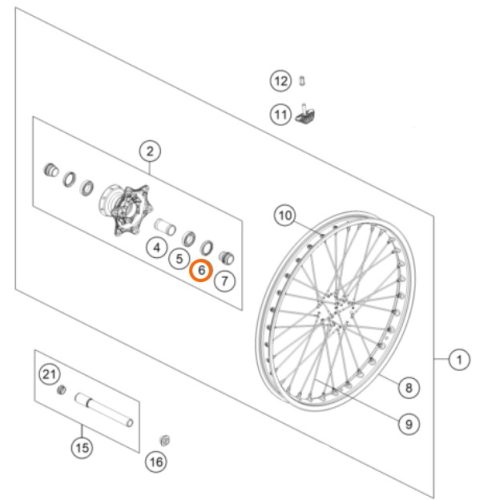 12
11
2
10
4
5
6
7
1
8
9
21
15
16