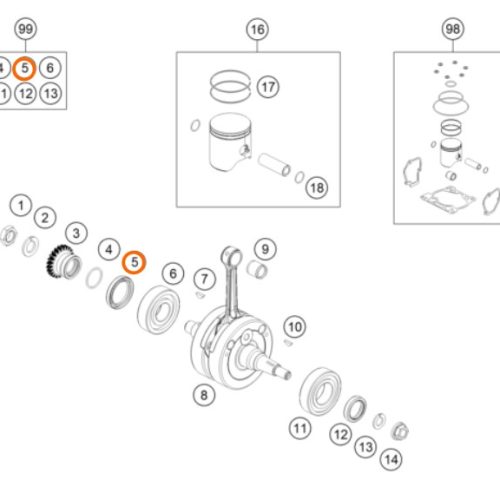 99
4 5 6
1 12 13
16
17
18
98
1
2
3
4
5
6
7
9
10
8
11
12
13
14